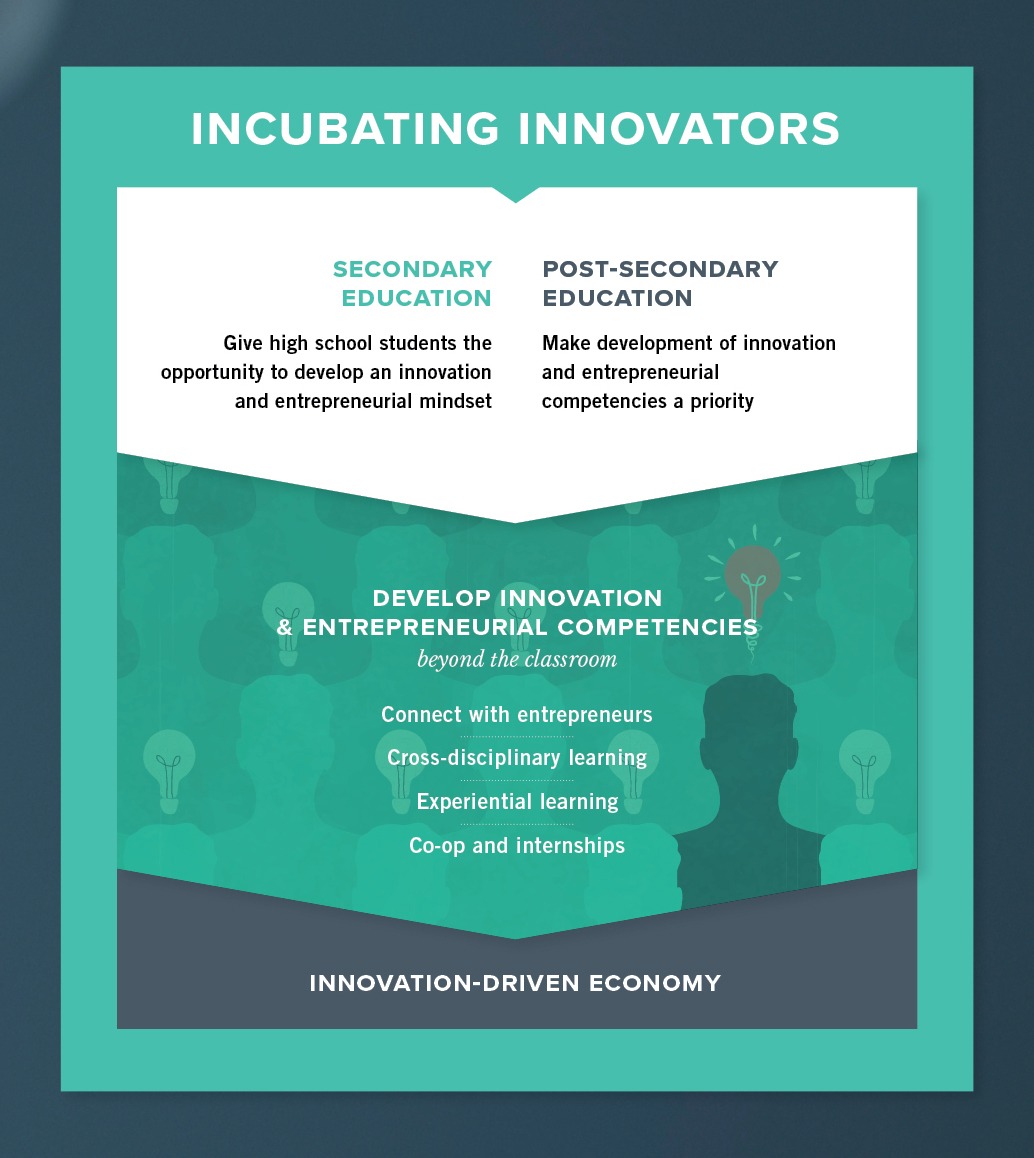 INCUBATING INNOVATORS

SECONDARY EDUCATION

Give high school students the opportunity to develop an innovation and entrepreneurial mindset

POST-SECONDARY EDUCATION

Make development of innovation and entrepreneurial competencies a priority

DEVELOP INNOVATION & ENTREPRENEURIAL COMPETENCIES

beyond the classroom

Connect with entrepreneurs

Cross-disciplinary learning

Experiential learning

Co-op and internships

INNOVATION-DRIVEN ECONOMY